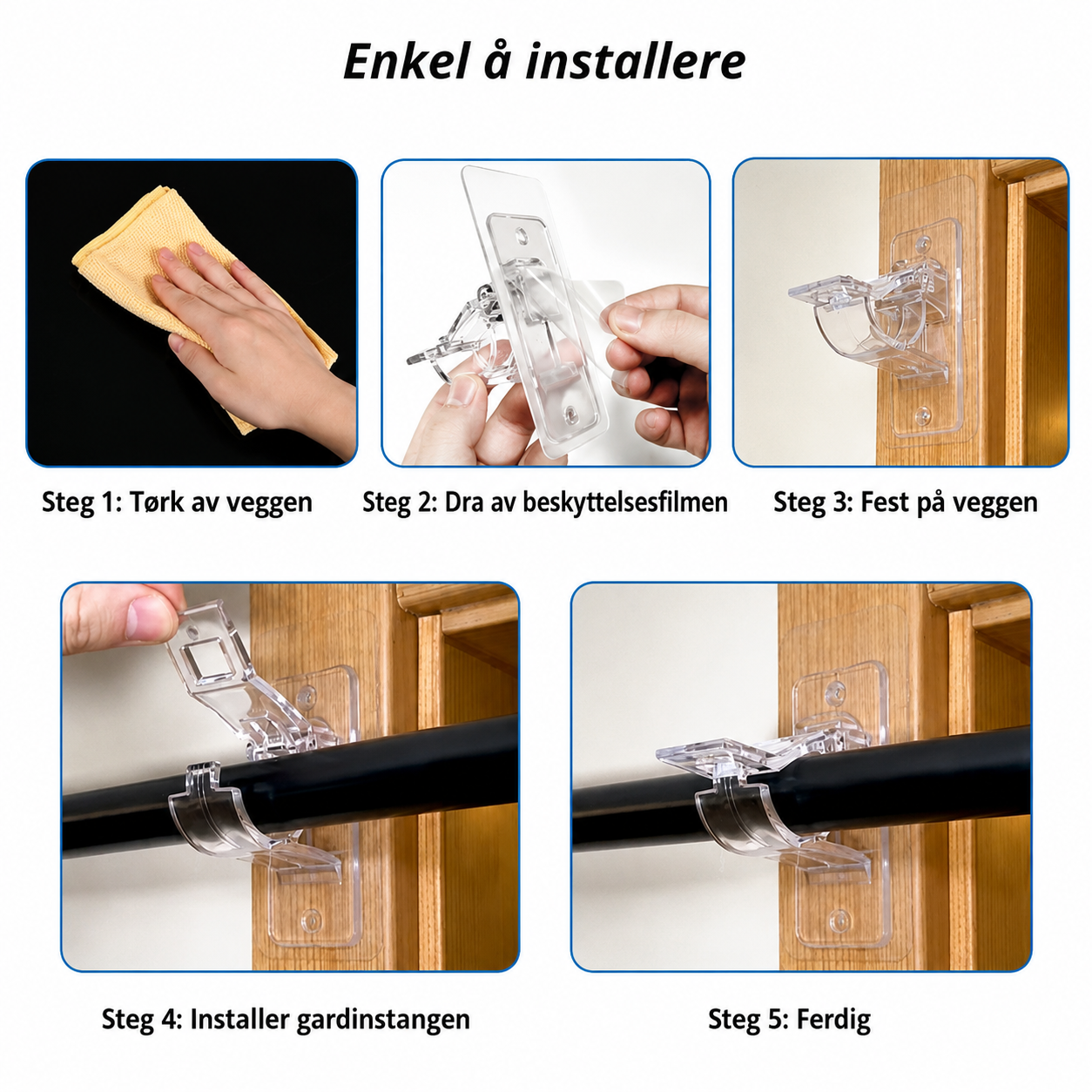 Enkel å installere

Steg 1: Tørk av veggen

Steg 2: Dra av beskyttelsesfilmen

Steg 3: Fest på veggen

Steg 4: Installer gardinstangen

Steg 5: Ferdig